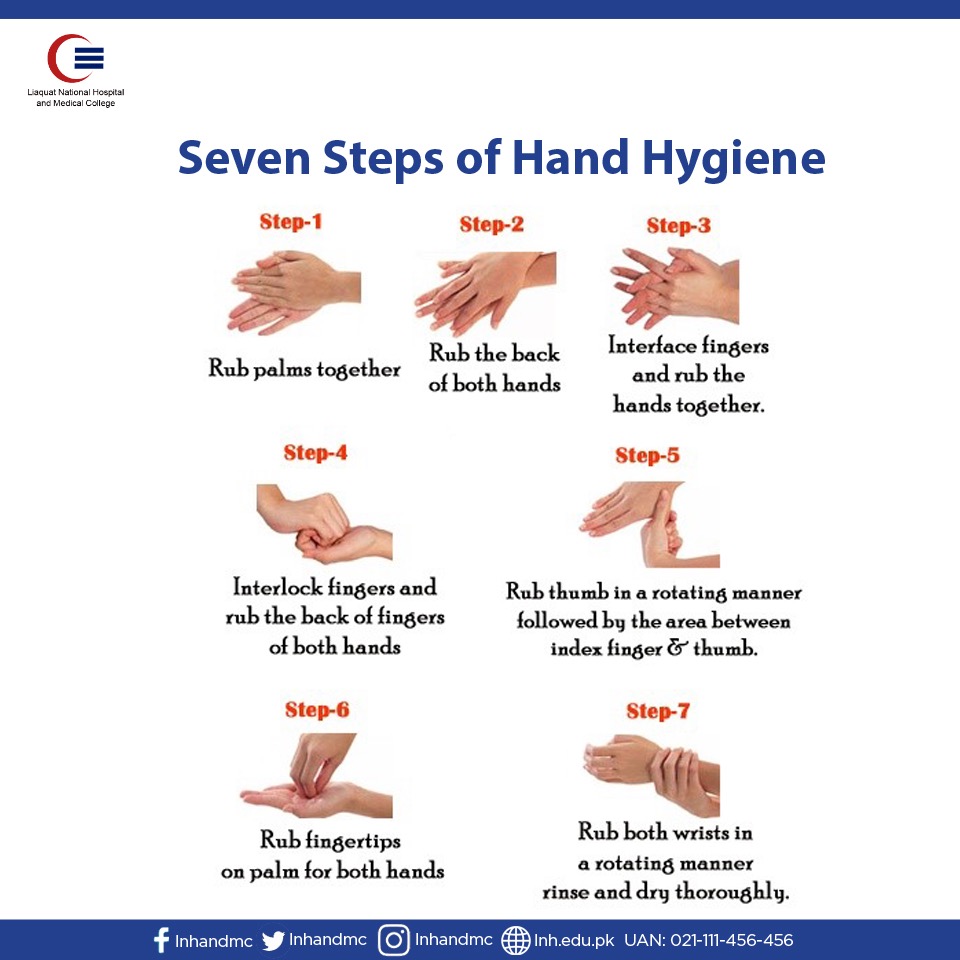 Liaquat National Hospital and Medical College

Seven Steps of Hand Hygiene

Step-1
Rub palms together

Step-2
Rub the back of both hands

Step-3
Interface fingers and rub the hands together.

Step-4
Interlock fingers and rub the back of fingers of both hands

Step-5
Rub thumb in a rotating manner followed by the area between index finger & thumb.

Step-6
Rub fingertips on palm for both hands

Step-7
Rub both wrists in a rotating manner rinse and dry thoroughly.

lnhandmc lnhandmc lnhandmc lnh.edu.pk UAN: 021-111-456-456